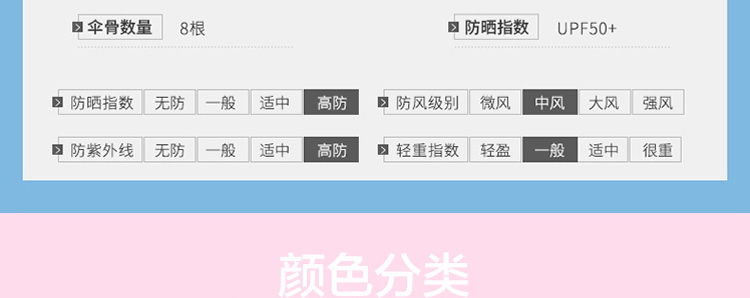 伞骨数量 8根

防晒指数 UPF50+

防晒指数 无防 一般 适中 高防

防风级别 微风 中风 大风 强风

防紫外线 无防 一般 适中 高防

轻重指数 轻盈 一般 适中 很重

颜色分类