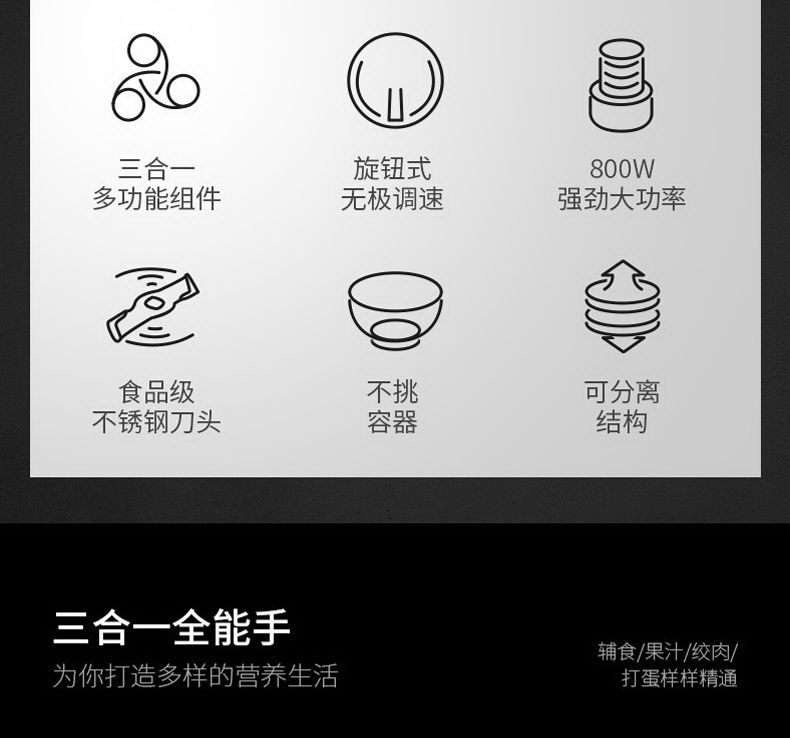 三合一
多功能组件

旋钮式
无极调速

800W
强劲大功率

食品级
不锈钢刀头

不挑
容器

可分离
结构

三合一全能手

为你打造多样的营养生活

辅食/果汁/绞肉/
打蛋样样精通